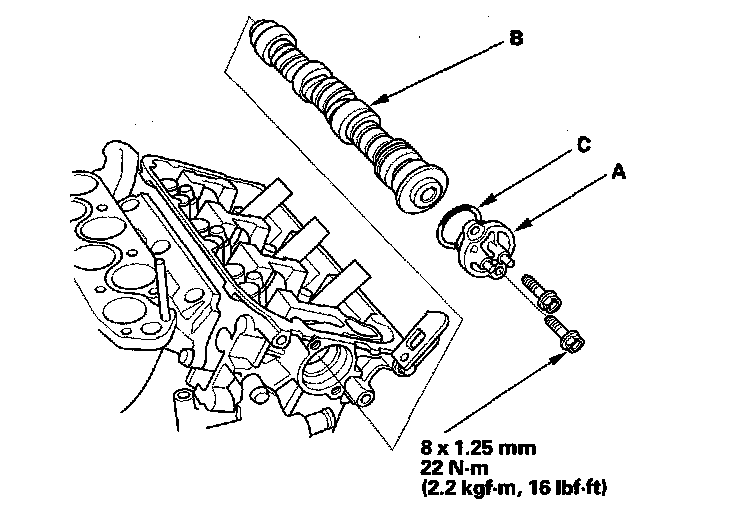 B

C

A

8 x 1.25 mm
22 N·m
(2.2 kgf·m, 16 lbf·ft)