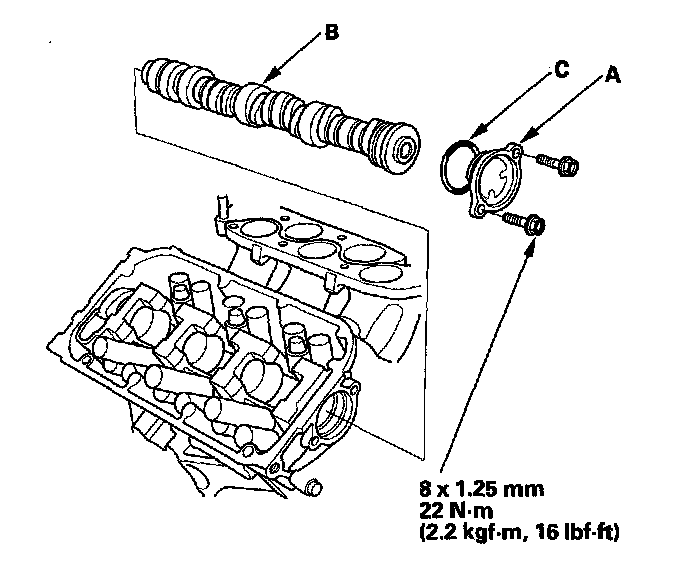 B

C

A

8 x 1.25 mm
22 N·m
(2.2 kgf·m, 16 lbf·ft)