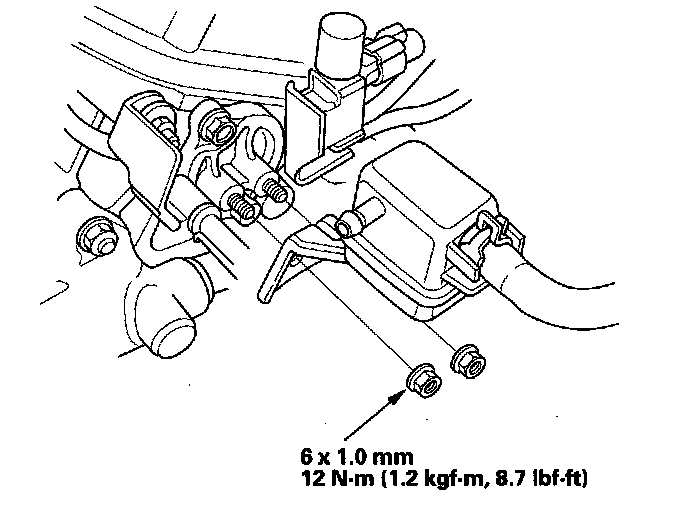 6 x 1.0 mm
12 N·m (1.2 kgf·m, 8.7 lbf·ft)