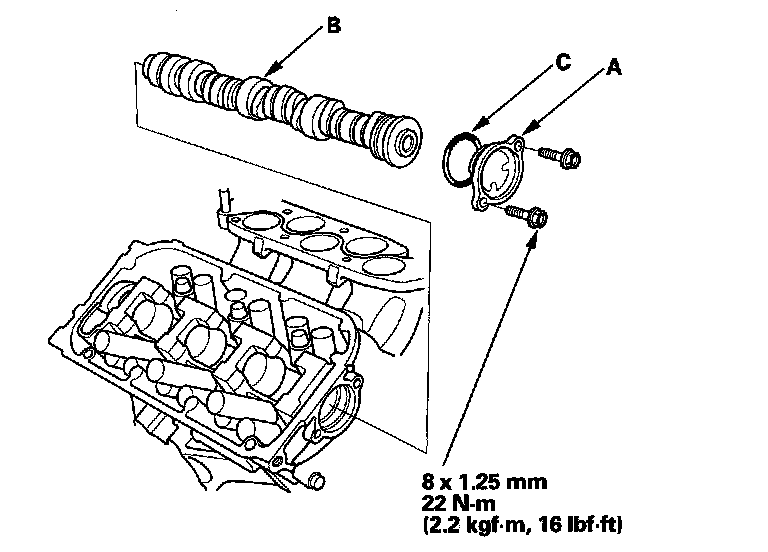 B
C
A
8 x 1.25 mm
22 N·m
(2.2 kgf·m, 16 lbf·ft)