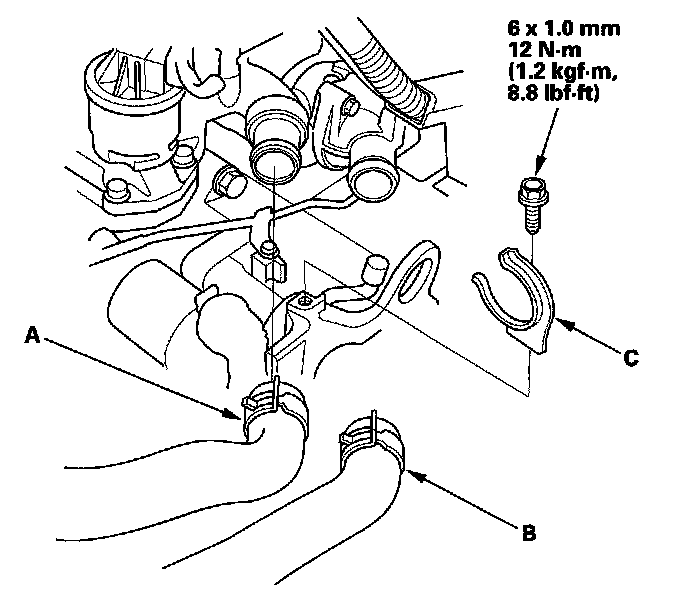 6 x 1.0 mm
12 N·m
(1.2 kgf·m,
8.8 lbf·ft)

A

C

B