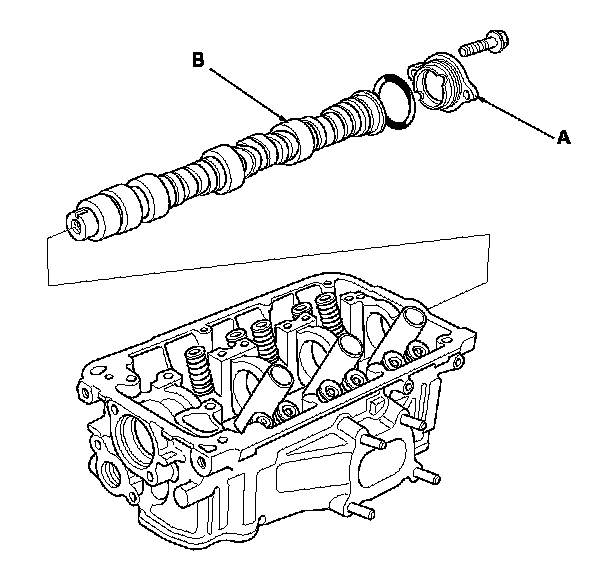 B
A