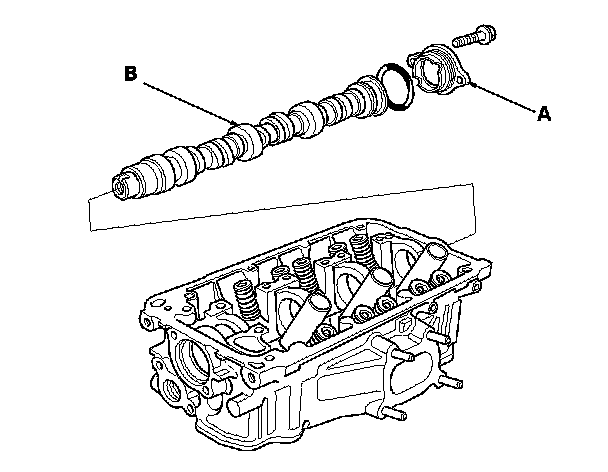 B

A