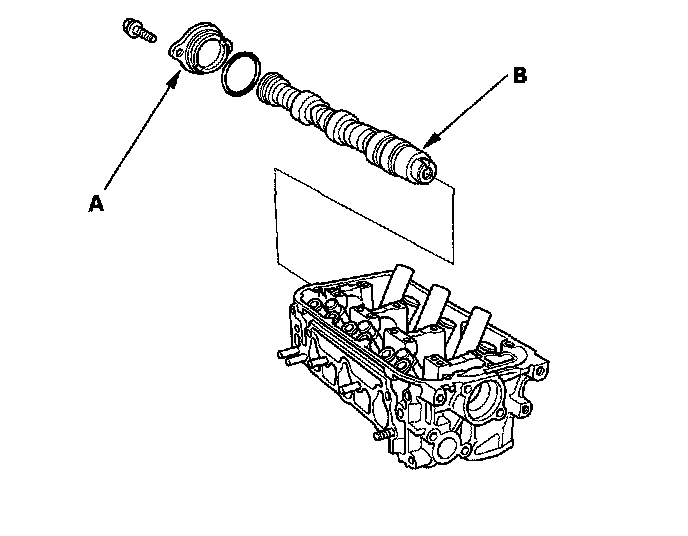 B

A