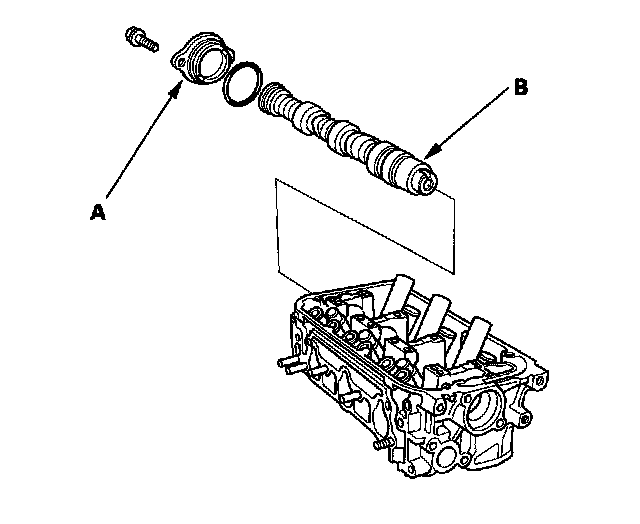 B

A