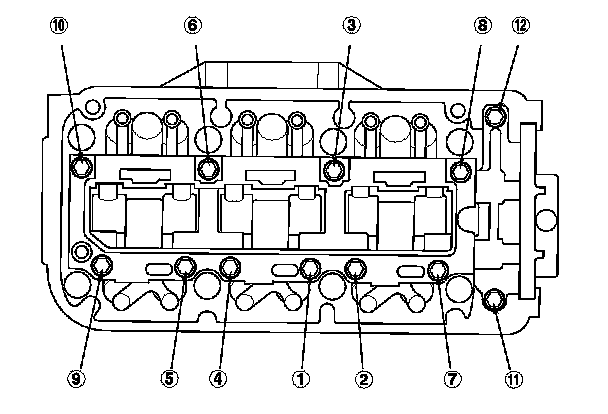 ⑩ ⑥ ③ ⑧ ⑫

⑨ ⑤ ④ ① ② ⑦ ⑪