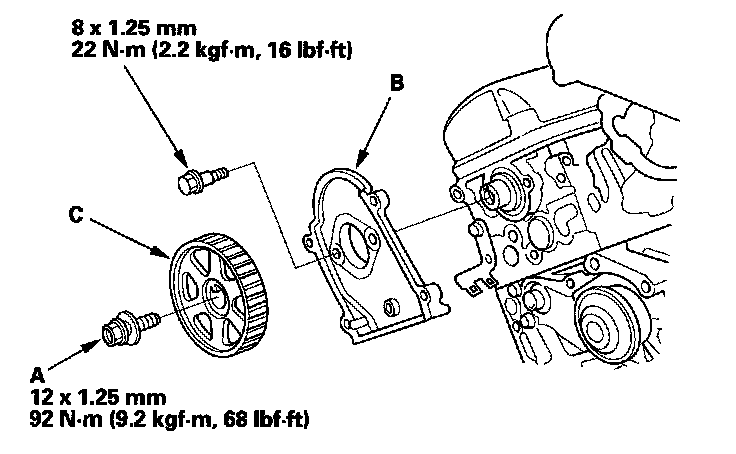 8 x 1.25 mm
22 N·m (2.2 kgf·m, 16 lbf·ft)

B

C

A
12 x 1.25 mm
92 N·m (9.2 kgf·m, 68 lbf·ft)