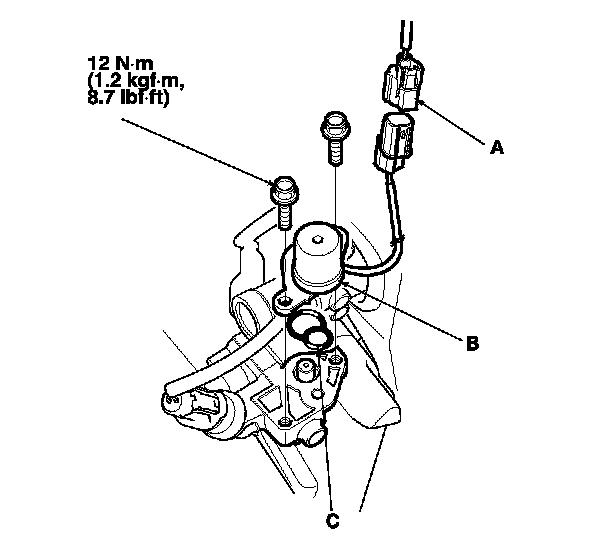 12 N·m
(1.2 kgf·m,
8.7 lbf·ft)

A

B

C