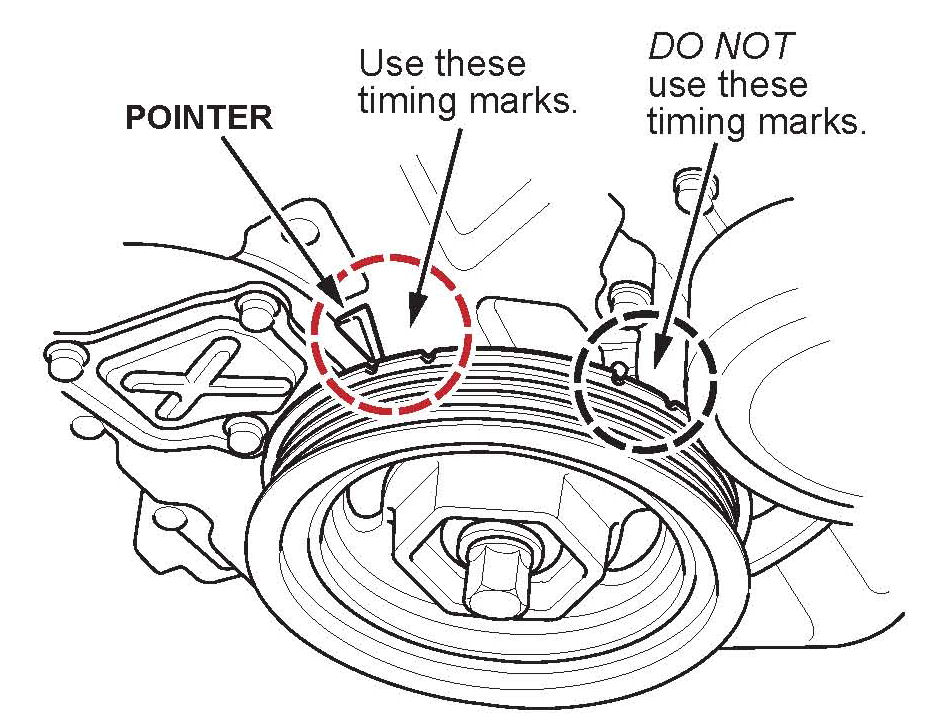 POINTER

Use these timing marks.

DO NOT use these timing marks.