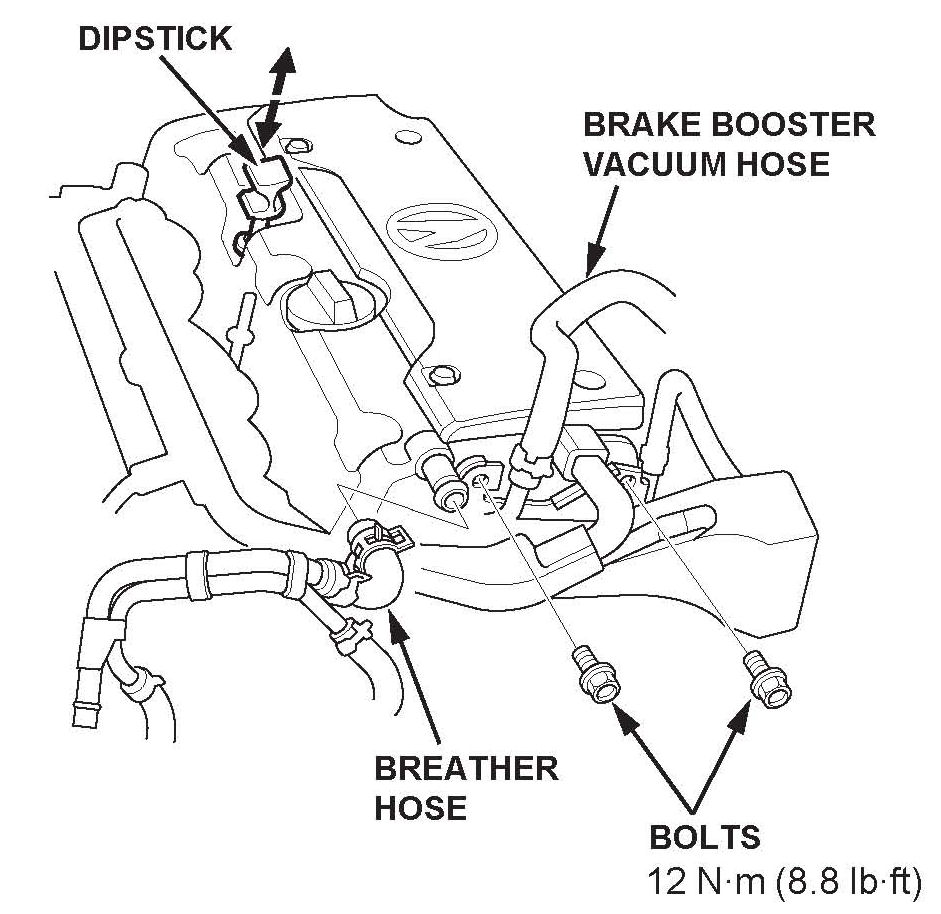 DIPSTICK

BRAKE BOOSTER VACUUM HOSE

BREATHER HOSE

BOLTS
12 N·m (8.8 lb·ft)