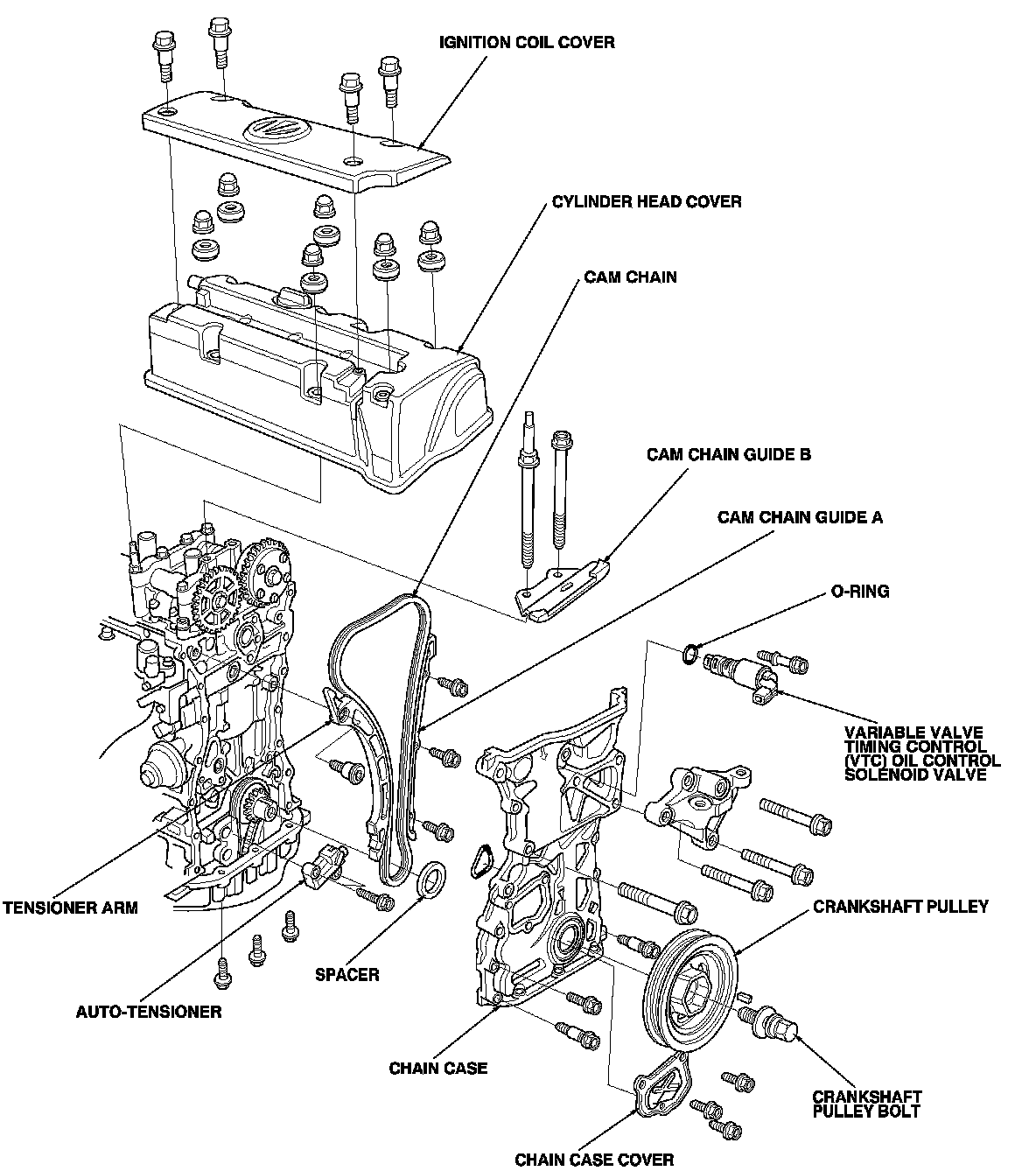 IGNITION COIL COVER

CYLINDER HEAD COVER

CAM CHAIN

CAM CHAIN GUIDE B

CAM CHAIN GUIDE A

O-RING

VARIABLE VALVE TIMING CONTROL (VTC) OIL CONTROL SOLENOID VALVE

TENSIONER ARM

CRANKSHAFT PULLEY

SPACER

AUTO-TENSIONER

CHAIN CASE

CRANKSHAFT PULLEY BOLT

CHAIN CASE COVER