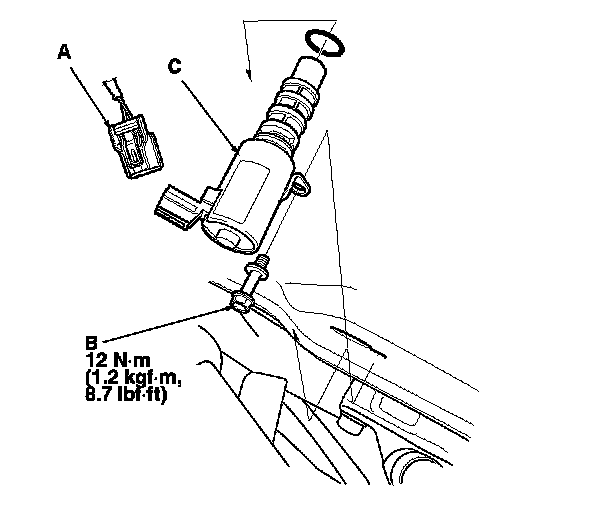 A

C

B
12 N·m
(1.2 kgf·m,
8.7 lbf·ft)