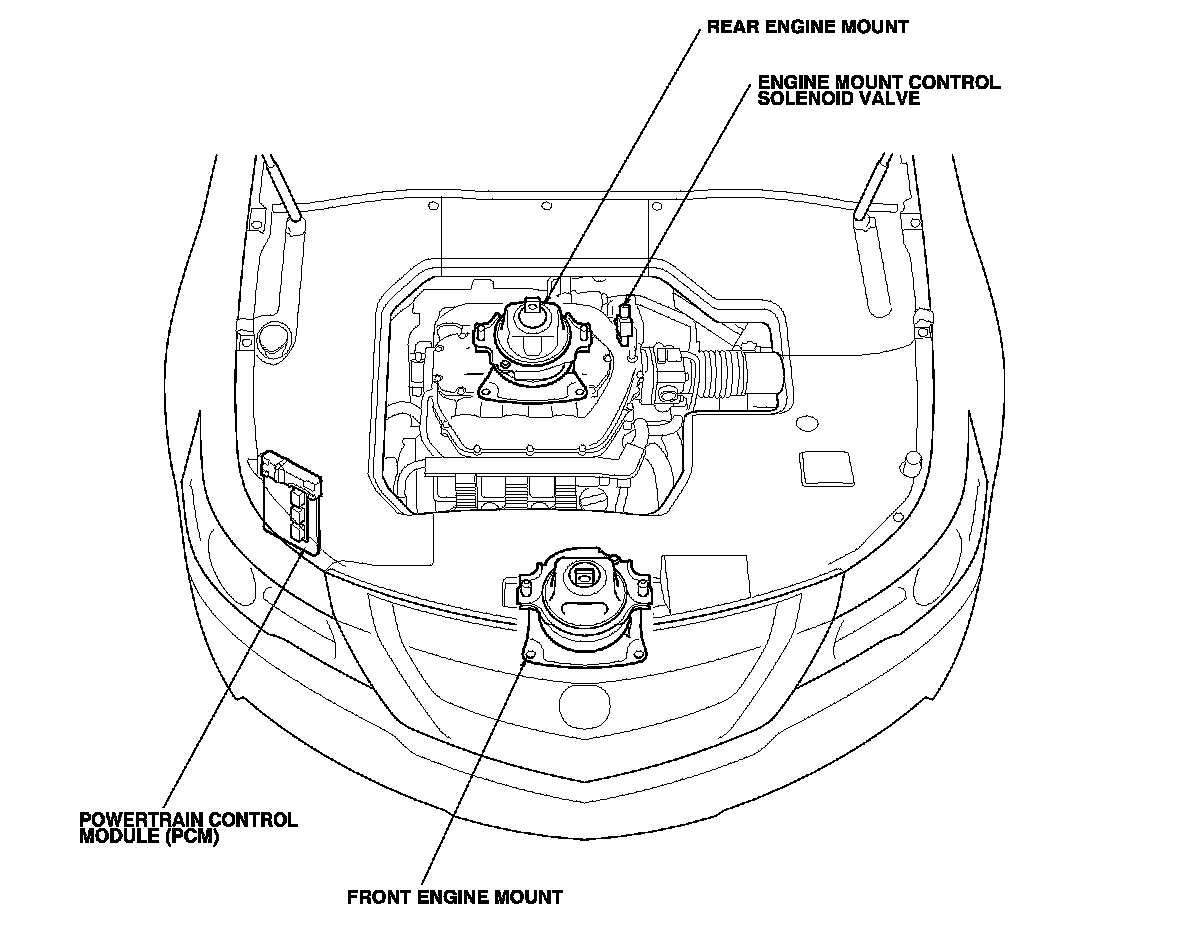 REAR ENGINE MOUNT

ENGINE MOUNT CONTROL SOLENOID VALVE

POWERTRAIN CONTROL MODULE (PCM)

FRONT ENGINE MOUNT