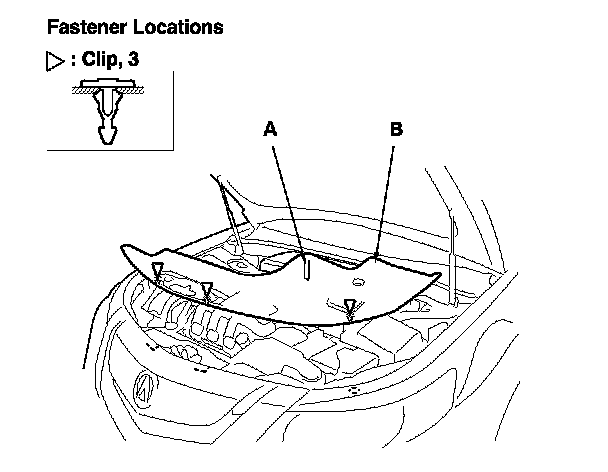 Fastener Locations

▷ : Clip, 3

A

B