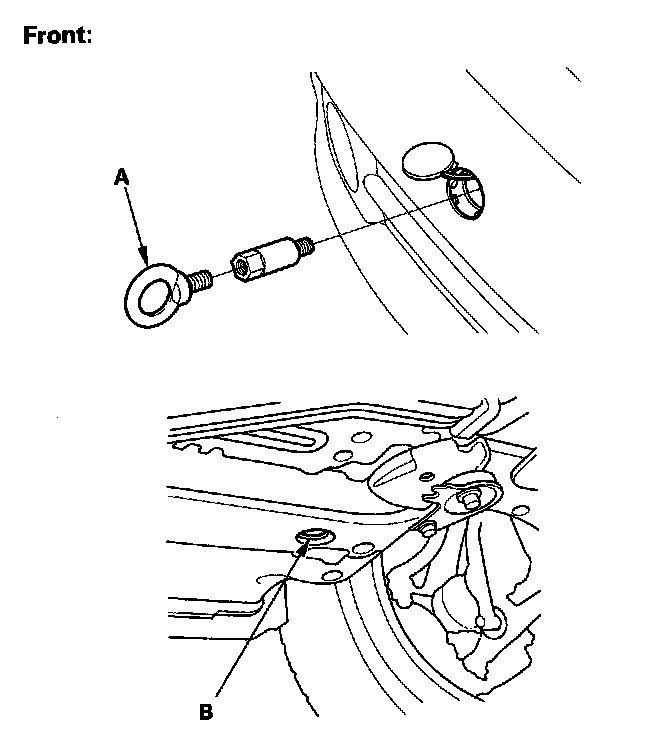 Front:

A

B