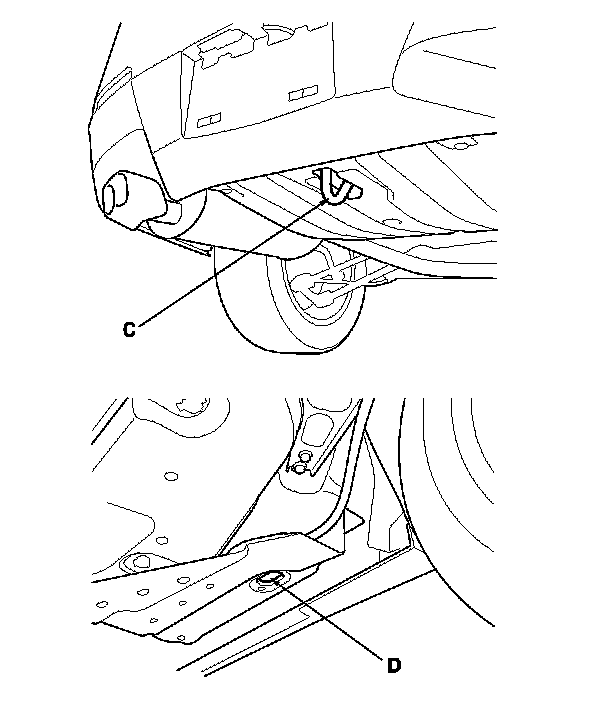 C

D