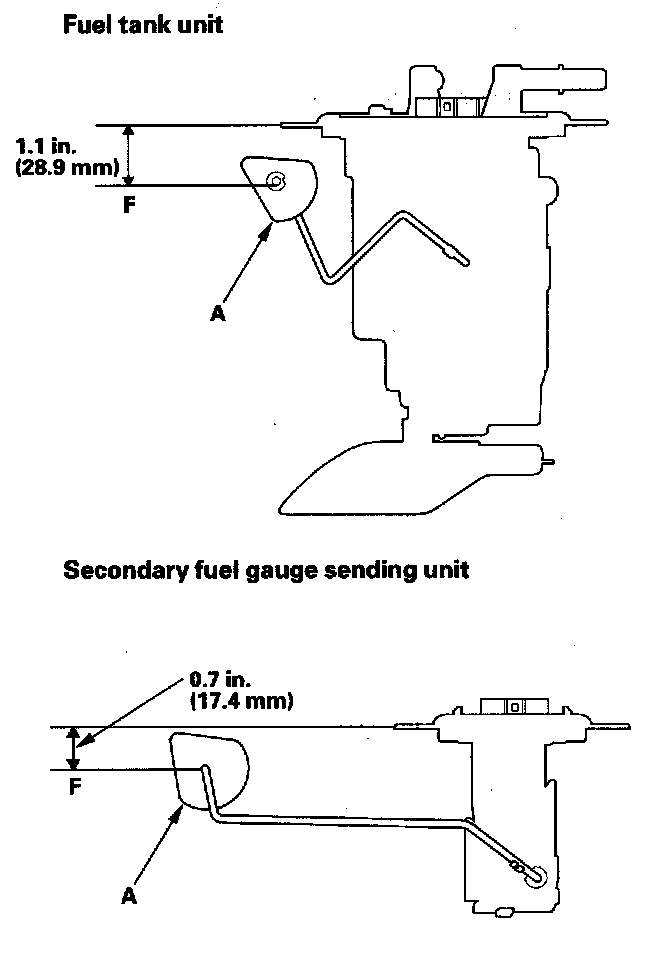 Fuel tank unit

1.1 in.
(28.9 mm)

F

A

Secondary fuel gauge sending unit

0.7 in.
(17.4 mm)

F

A