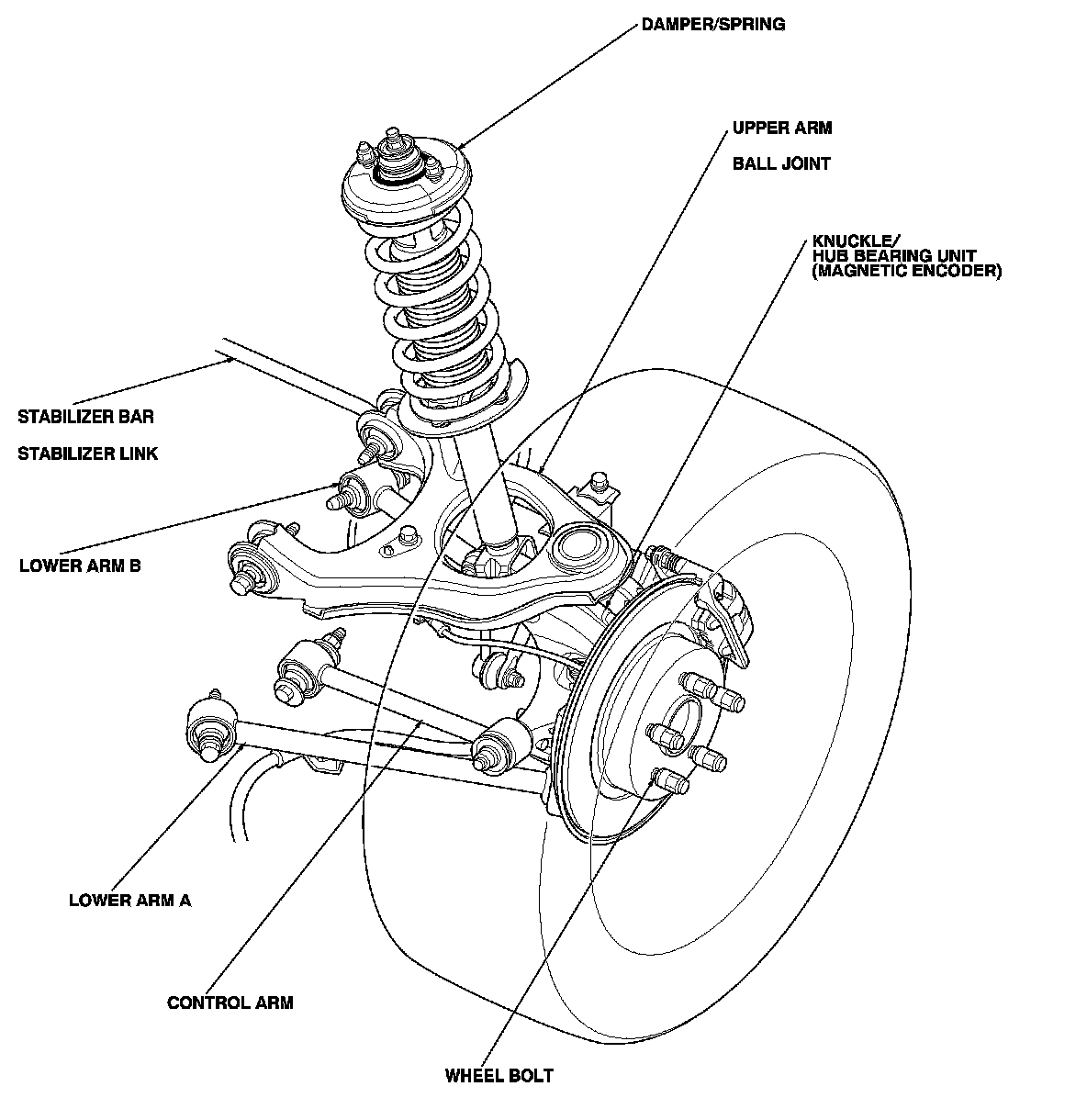 DAMPER/SPRING

UPPER ARM

BALL JOINT

KNUCKLE/
HUB BEARING UNIT
(MAGNETIC ENCODER)

STABILIZER BAR

STABILIZER LINK

LOWER ARM B

LOWER ARM A

CONTROL ARM

WHEEL BOLT