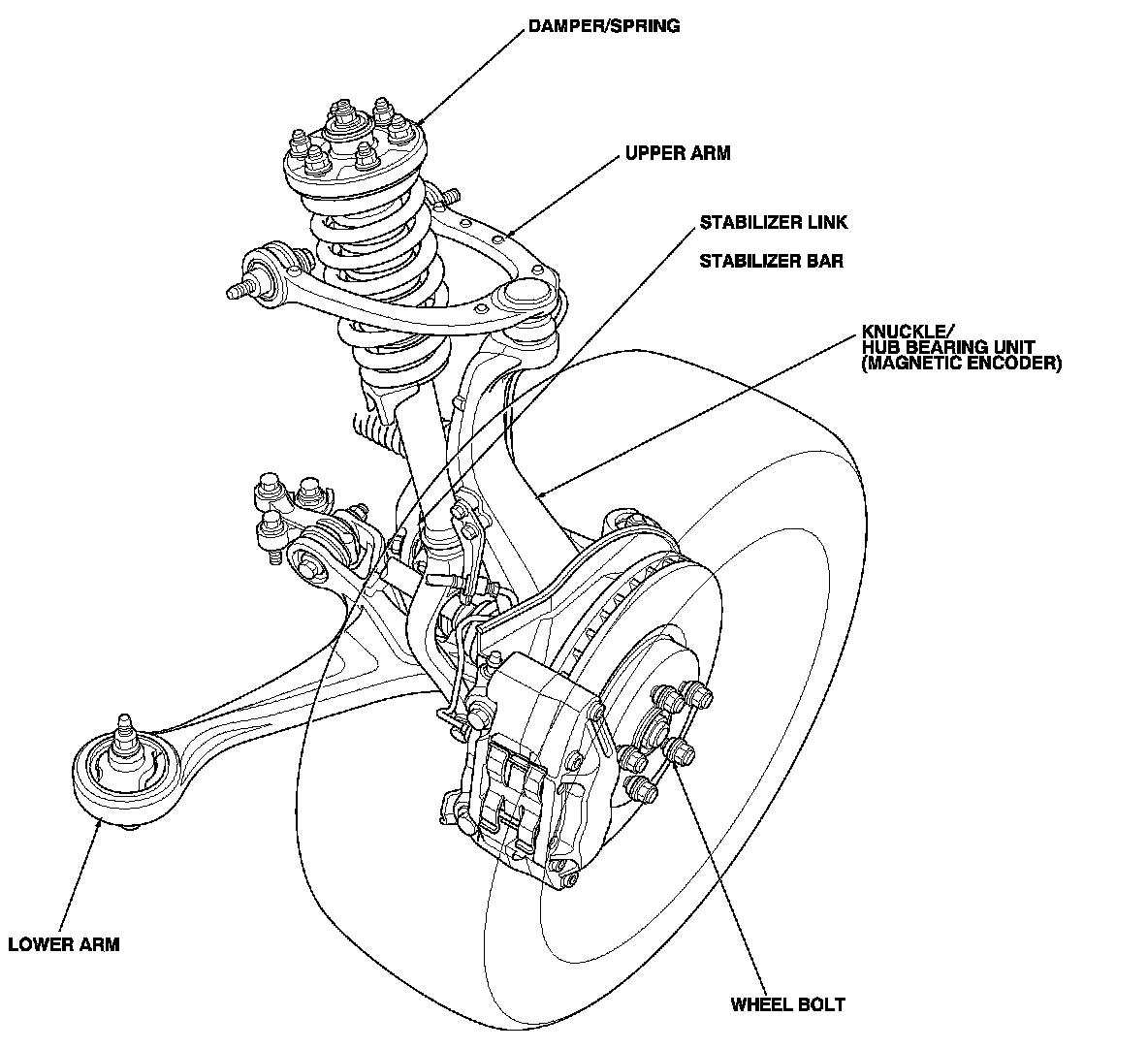 DAMPER/SPRING

UPPER ARM

STABILIZER LINK

STABILIZER BAR

KNUCKLE/
HUB BEARING UNIT
(MAGNETIC ENCODER)

LOWER ARM

WHEEL BOLT