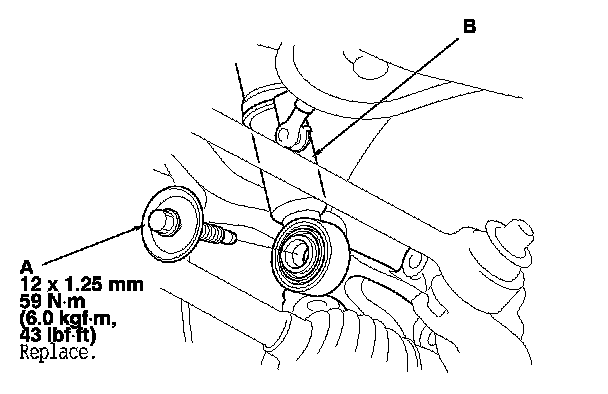 B

A
12 x 1.25 mm
59 N·m
(6.0 kgf·m,
43 lbf·ft)
Replace.