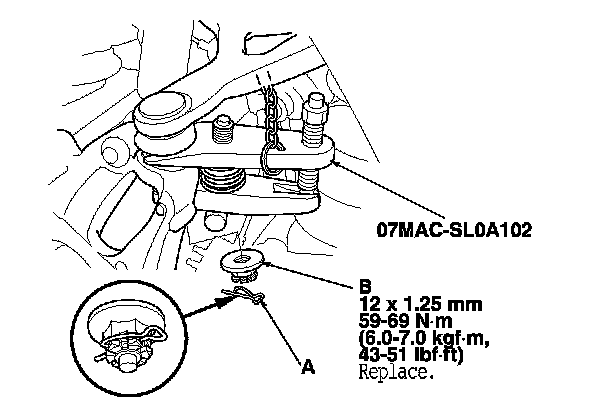 07MAC-SL0A102

B
12 x 1.25 mm
59-69 N·m
(6.0-7.0 kgf·m,
43-51 lbf·ft)
Replace.

A