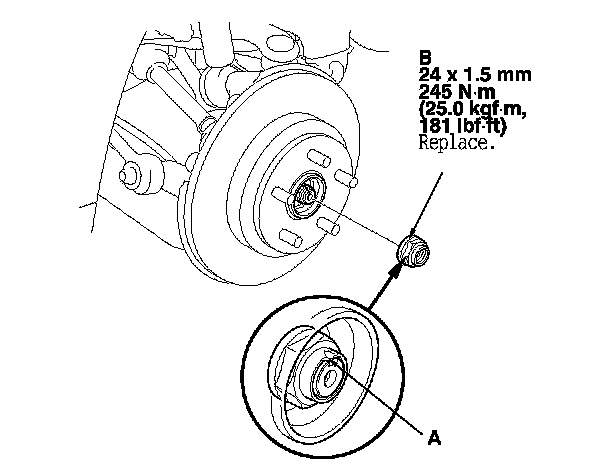 B
24 x 1.5 mm
245 N·m
(25.0 kgf·m,
181 lbf·ft)
Replace.

A