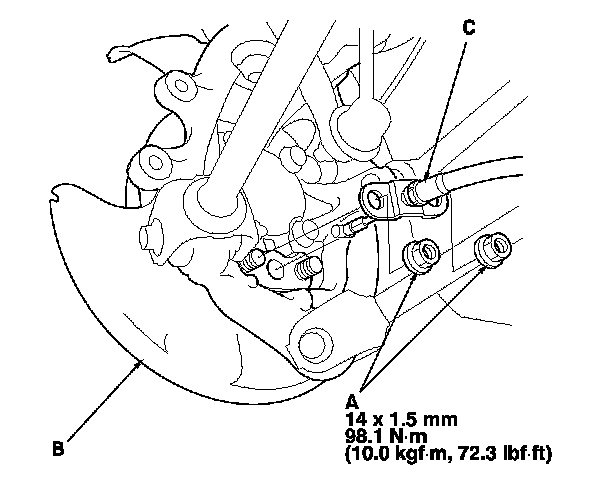 C

A
14 x 1.5 mm
98.1 N·m
(10.0 kgf·m, 72.3 lbf·ft)

B