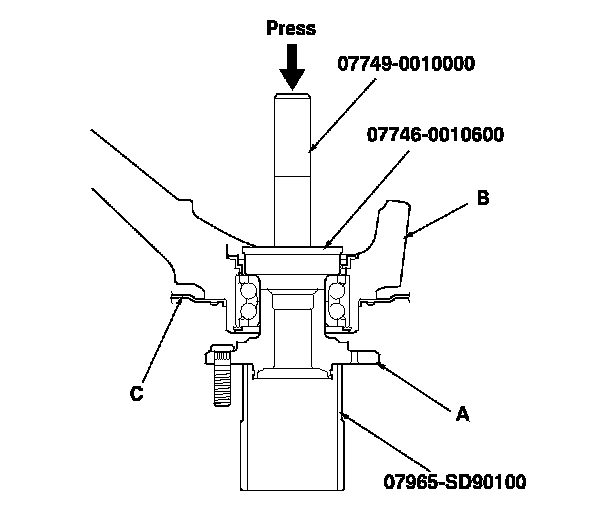 Press
07749-0010000
07746-0010600
B
C
A
07965-SD90100