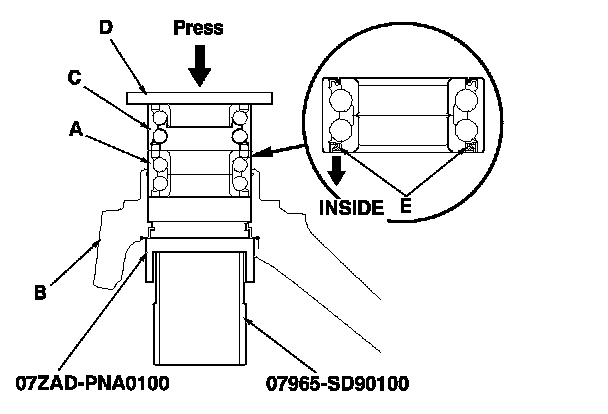 D
Press
C
A
INSIDE
E
B
07ZAD-PNA0100
07965-SD90100