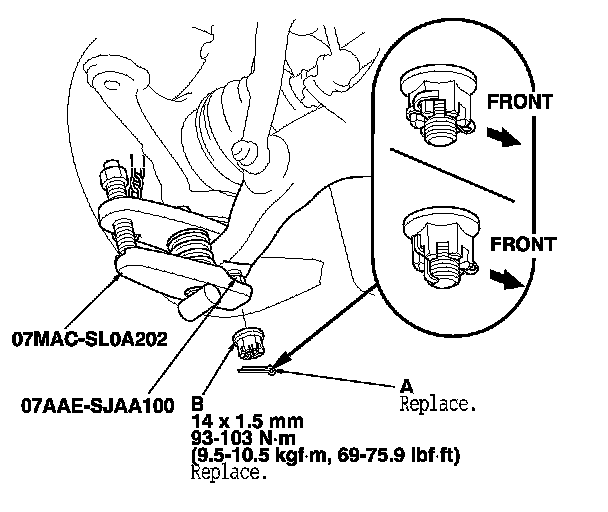 FRONT

FRONT

07MAC-SL0A202

07AAE-SJAA100

A
Replace.

B
14 x 1.5 mm
93-103 N·m
(9.5-10.5 kgf·m, 69-75.9 lbf·ft)
Replace.