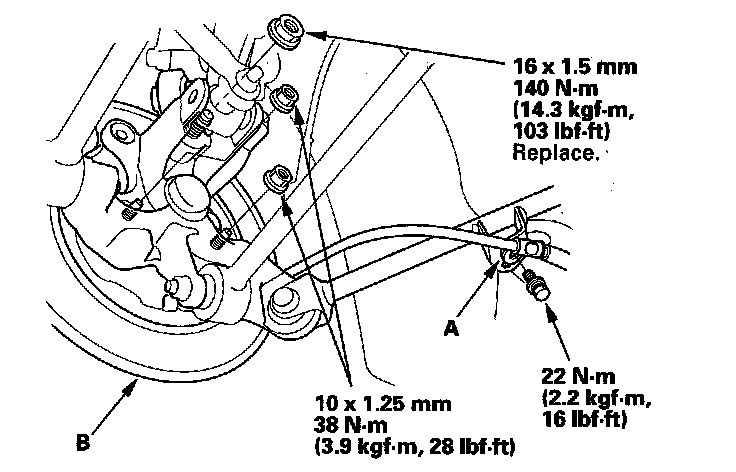 16 x 1.5 mm
140 N·m
(14.3 kgf·m,
103 lbf·ft)
Replace.

A

22 N·m
(2.2 kgf·m,
16 lbf·ft)

10 x 1.25 mm
38 N·m
(3.9 kgf·m, 28 lbf·ft)

B