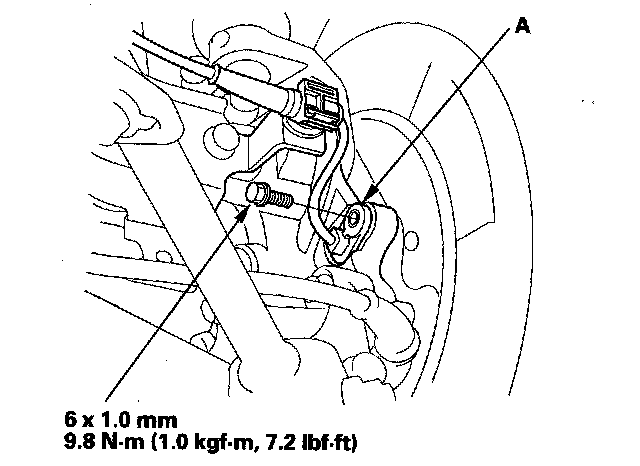 A

6 x 1.0 mm
9.8 N·m (1.0 kgf·m, 7.2 lbf·ft)