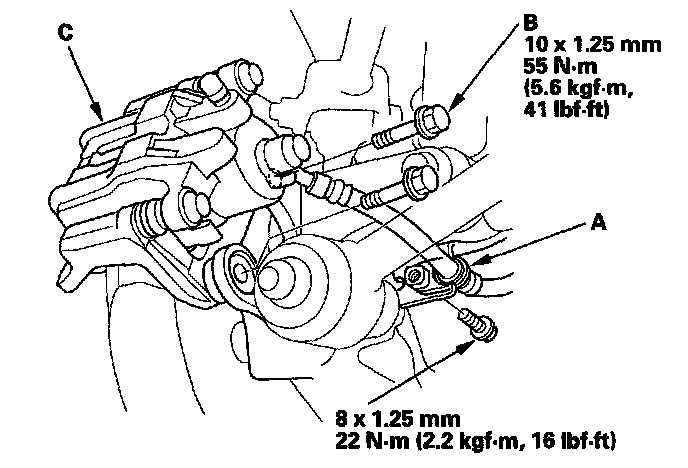 C

B
10 x 1.25 mm
55 N·m
(5.6 kgf·m,
41 lbf·ft)

A

8 x 1.25 mm
22 N·m (2.2 kgf·m, 16 lbf·ft)