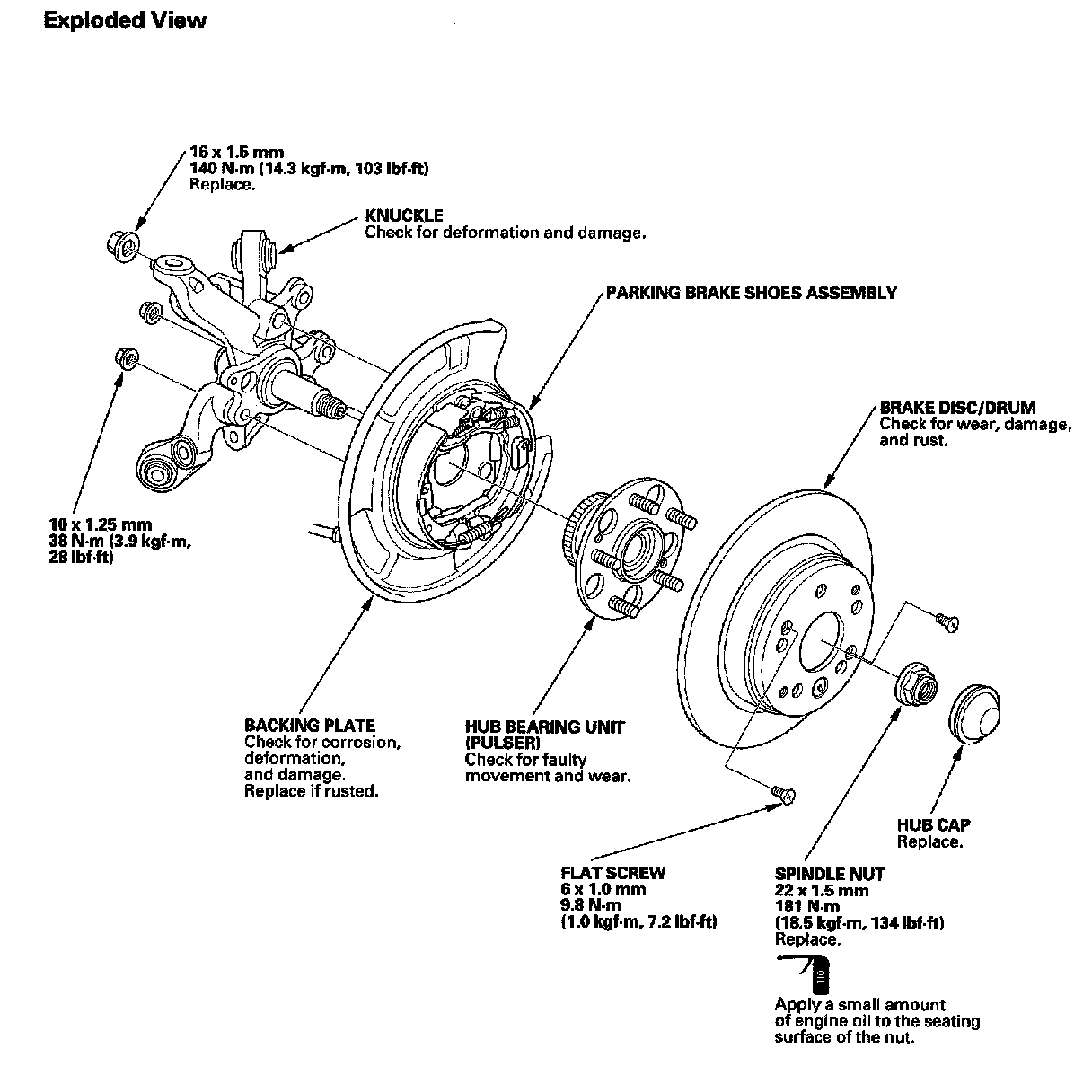 Exploded View

16 x 1.5 mm
140 N·m (14.3 kgf·m, 103 lbf·ft)
Replace.

KNUCKLE
Check for deformation and damage.

PARKING BRAKE SHOES ASSEMBLY

BRAKE DISC/DRUM
Check for wear, damage, and rust.

10 x 1.25 mm
38 N·m (3.9 kgf·m, 28 lbf·ft)

BACKING PLATE
Check for corrosion, deformation, and damage.
Replace if rusted.

HUB BEARING UNIT (PULSER)
Check for faulty movement and wear.

HUB CAP
Replace.

FLAT SCREW
6 x 1.0 mm
9.8 N·m
(1.0 kgf·m, 7.2 lbf·ft)

SPINDLE NUT
22 x 1.5 mm
181 N·m
(18.5 kgf·m, 134 lbf·ft)
Replace.

Apply a small amount of engine oil to the seating surface of the nut.