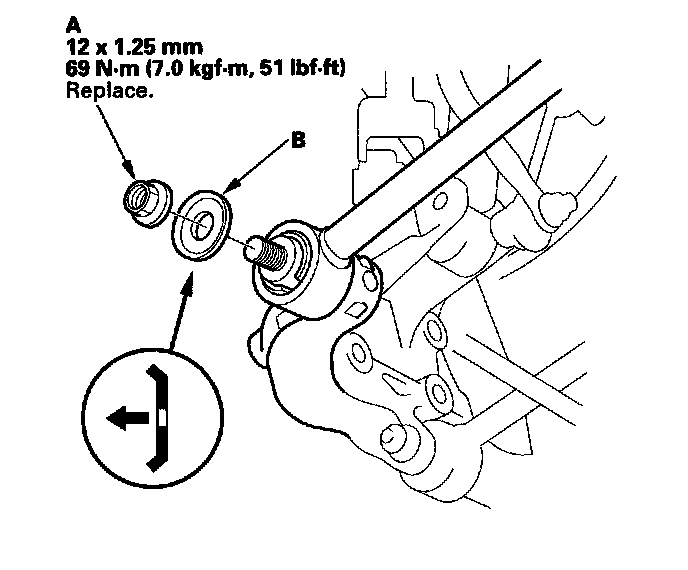 A
12 x 1.25 mm
69 N·m (7.0 kgf·m, 51 lbf·ft)
Replace.

B