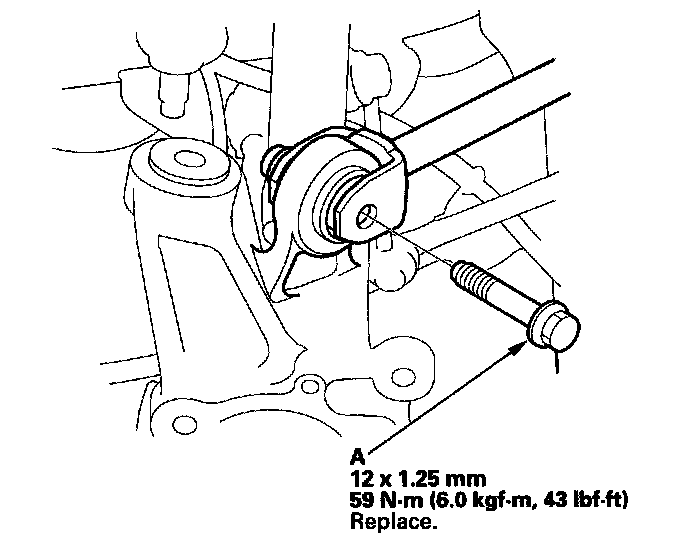 A
12 x 1.25 mm
59 N·m (6.0 kgf·m, 43 lbf·ft)
Replace.