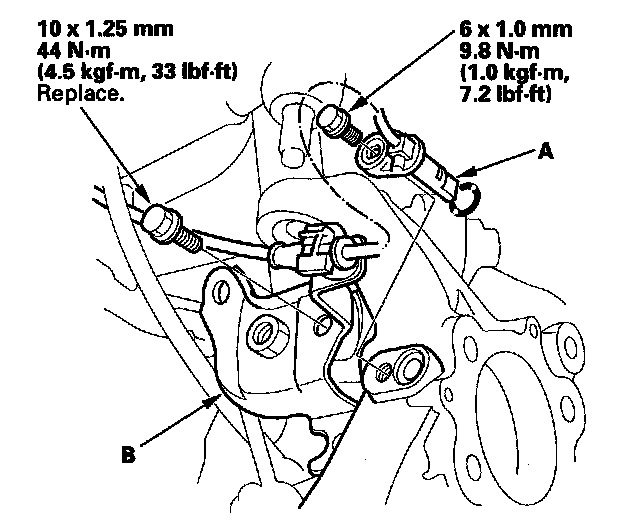 10 x 1.25 mm
44 N·m
(4.5 kgf·m, 33 lbf·ft)
Replace.

6 x 1.0 mm
9.8 N·m
(1.0 kgf·m,
7.2 lbf·ft)

A

B