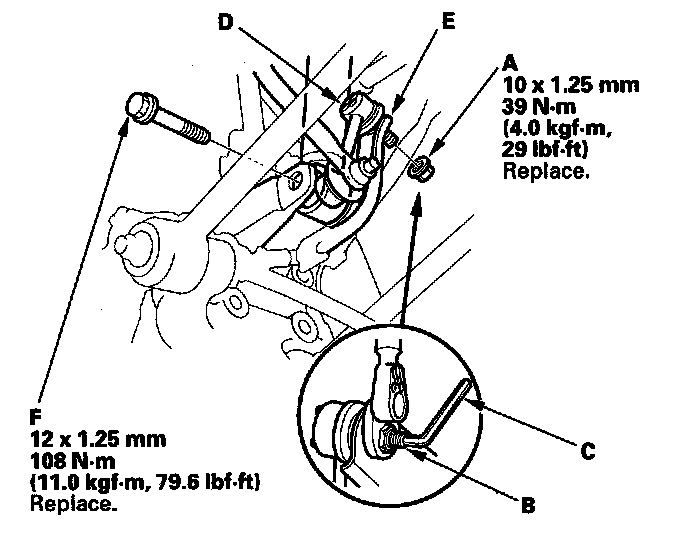 D

E

A
10 x 1.25 mm
39 N·m
(4.0 kgf·m,
29 lbf·ft)
Replace.

F
12 x 1.25 mm
108 N·m
(11.0 kgf·m, 79.6 lbf·ft)
Replace.

C

B