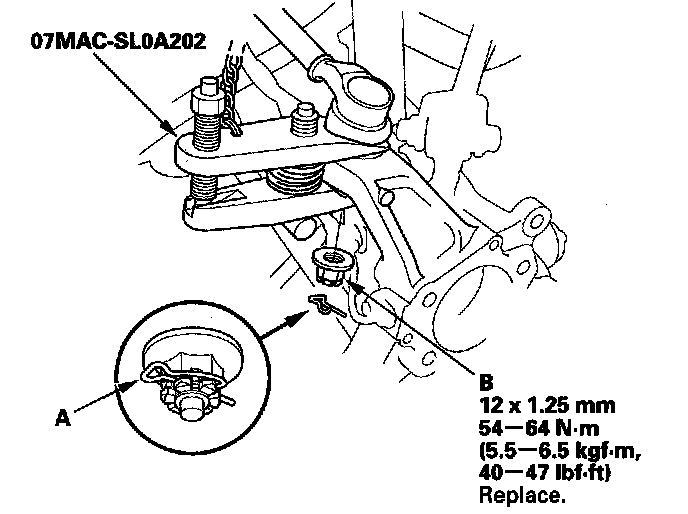 07MAC-SL0A202

A

B
12 x 1.25 mm
54—64 N·m
(5.5—6.5 kgf·m,
40—47 lbf·ft)
Replace.