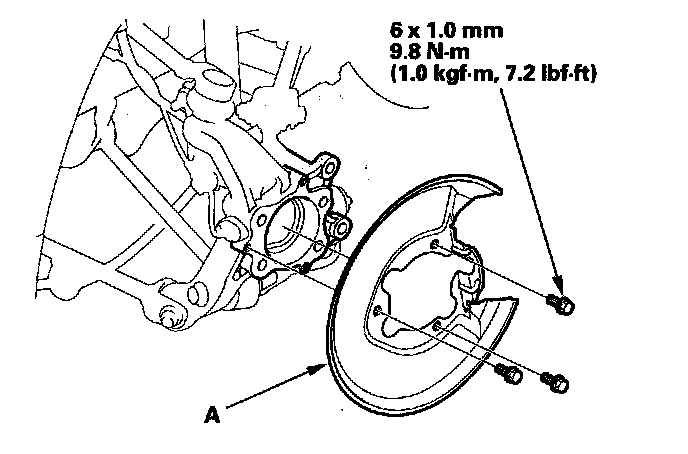 6 x 1.0 mm
9.8 N·m
(1.0 kgf·m, 7.2 lbf·ft)

A