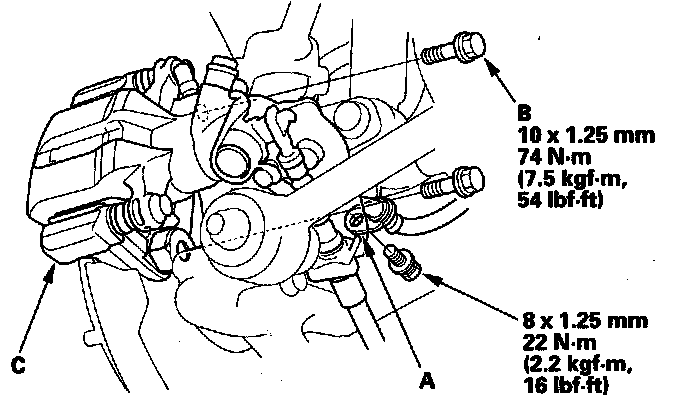 B
10 x 1.25 mm
74 N·m
(7.5 kgf·m,
54 lbf·ft)

8 x 1.25 mm
22 N·m
(2.2 kgf·m,
16 lbf·ft)

C

A