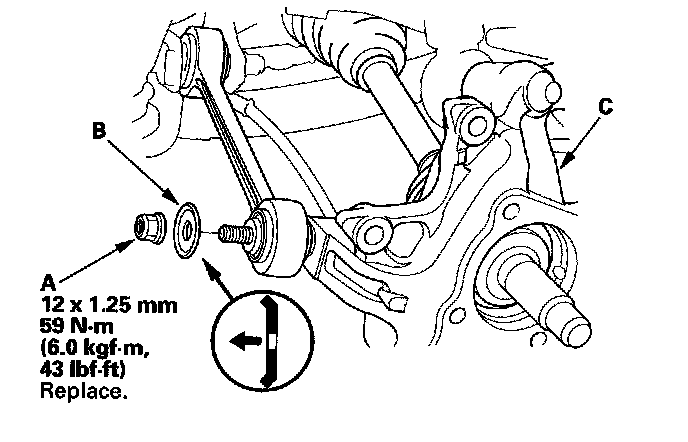 B

C

A
12 x 1.25 mm
59 N·m
(6.0 kgf·m,
43 lbf·ft)
Replace.