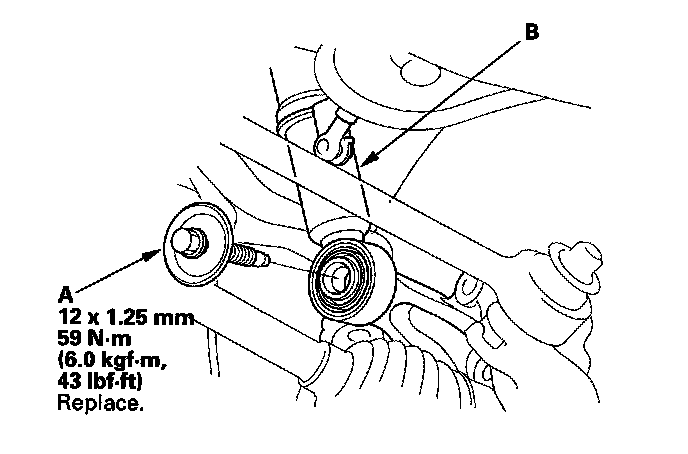 B

A
12 x 1.25 mm
59 N·m
(6.0 kgf·m,
43 lbf·ft)
Replace.