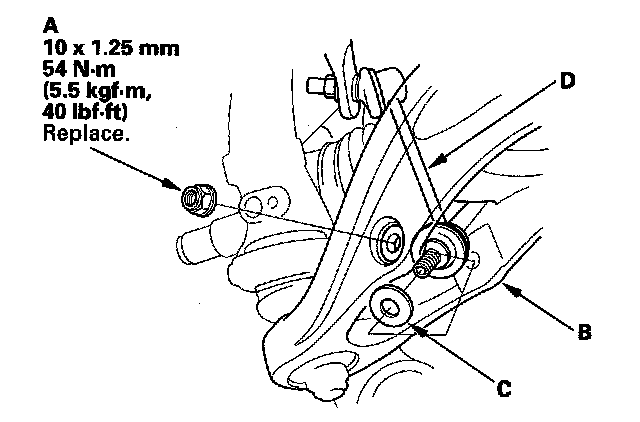 A
10 x 1.25 mm
54 N·m
(5.5 kgf·m,
40 lbf·ft)
Replace.

D

B

C