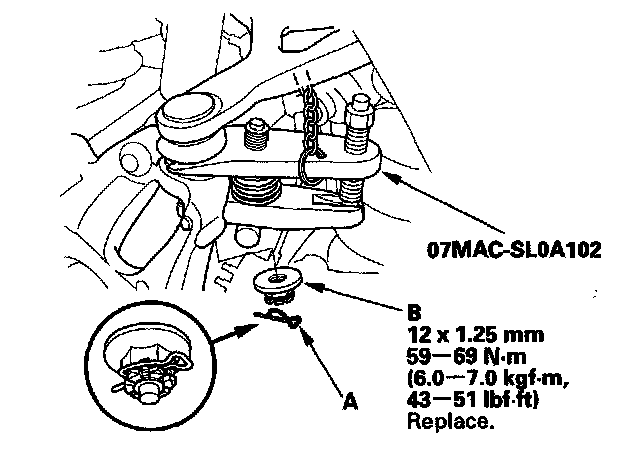 07MAC-SL0A102

B
12 x 1.25 mm
59—69 N·m
(6.0—7.0 kgf·m,
43—51 lbf·ft)
Replace.

A