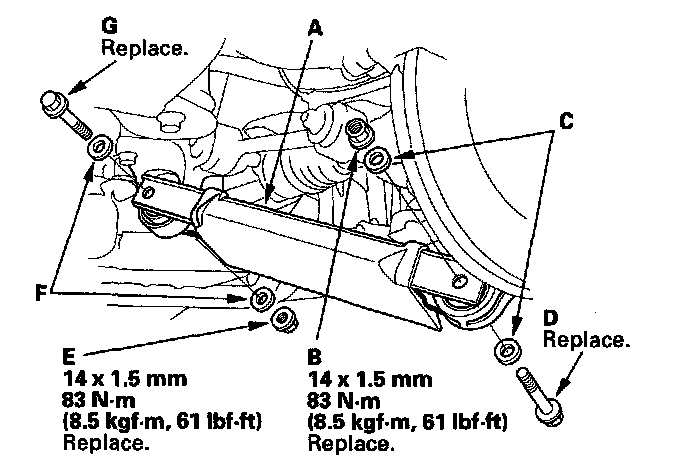 G
Replace.

A

C

F

D
Replace.

E
14 x 1.5 mm
83 N·m
(8.5 kgf·m, 61 lbf·ft)
Replace.

B
14 x 1.5 mm
83 N·m
(8.5 kgf·m, 61 lbf·ft)
Replace.