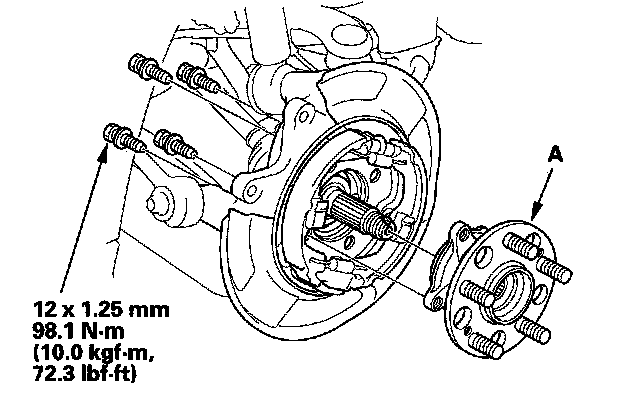 A

12 x 1.25 mm
98.1 N·m
(10.0 kgf·m,
72.3 lbf·ft)