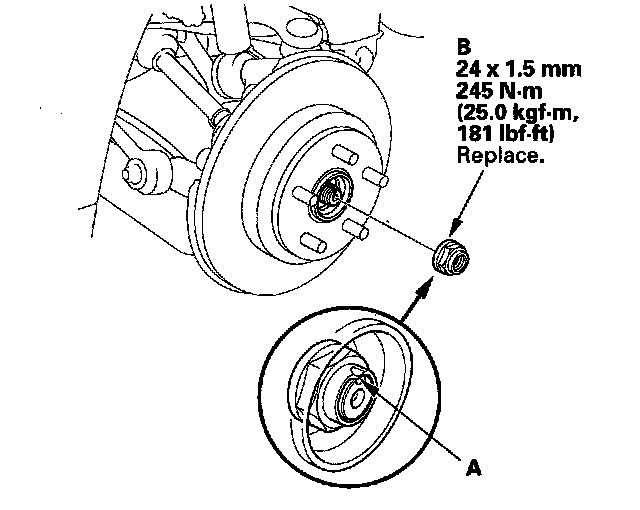 B
24 x 1.5 mm
245 N·m
(25.0 kgf·m,
181 lbf·ft)
Replace.

A