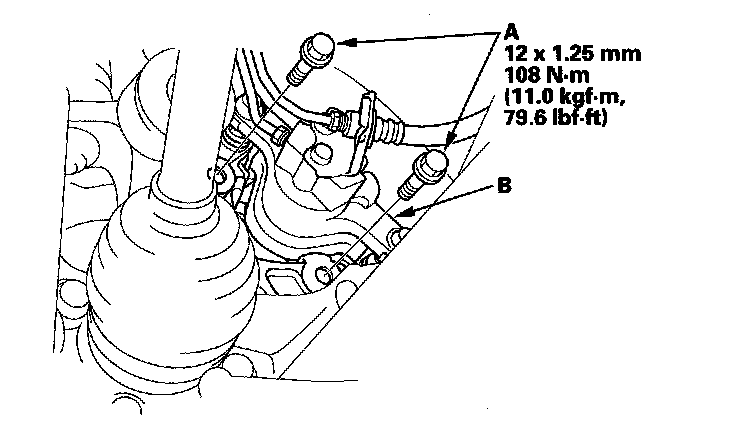 A
12 x 1.25 mm
108 N·m
(11.0 kgf·m,
79.6 lbf·ft)

B