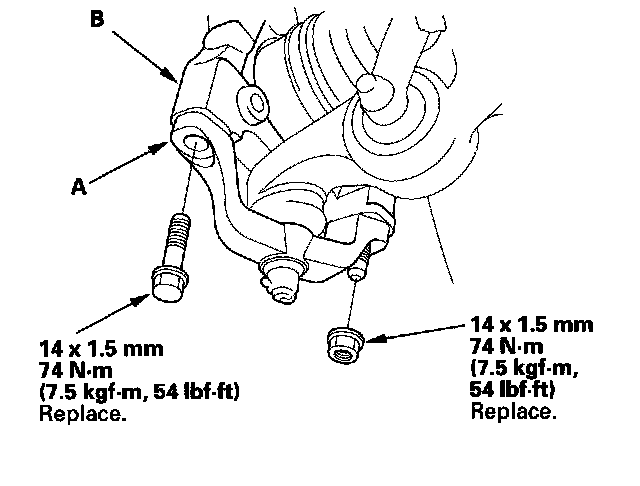 B

A

14 x 1.5 mm
74 N·m
(7.5 kgf·m, 54 lbf·ft)
Replace.

14 x 1.5 mm
74 N·m
(7.5 kgf·m,
54 lbf·ft)
Replace.